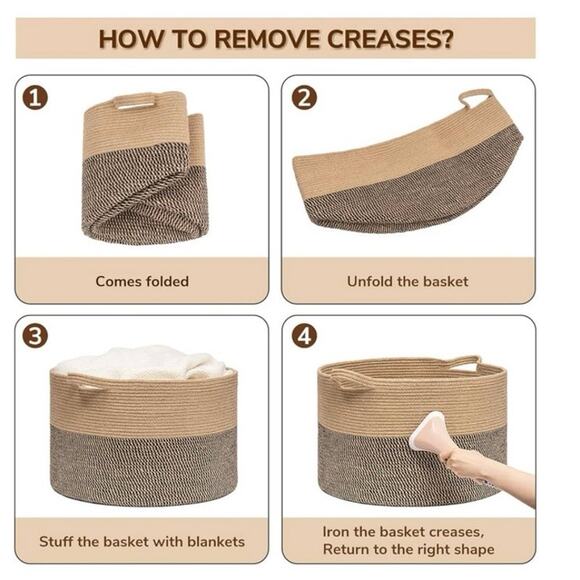 HOW TO REMOVE CREASES?

1

Comes folded

2

Unfold the basket

3

Stuff the basket with blankets

4

Iron the basket creases, Return to the right shape